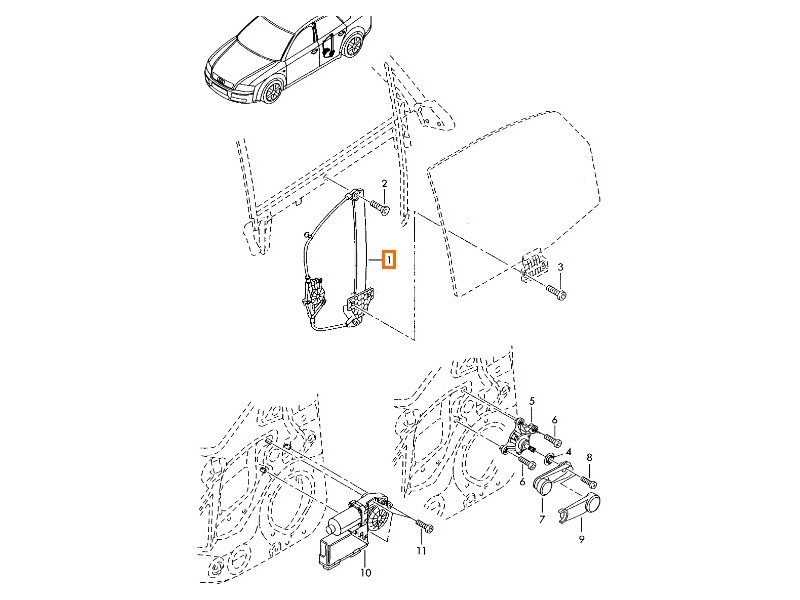 2
1
3
5
6
4
8
6
7
9
11
10