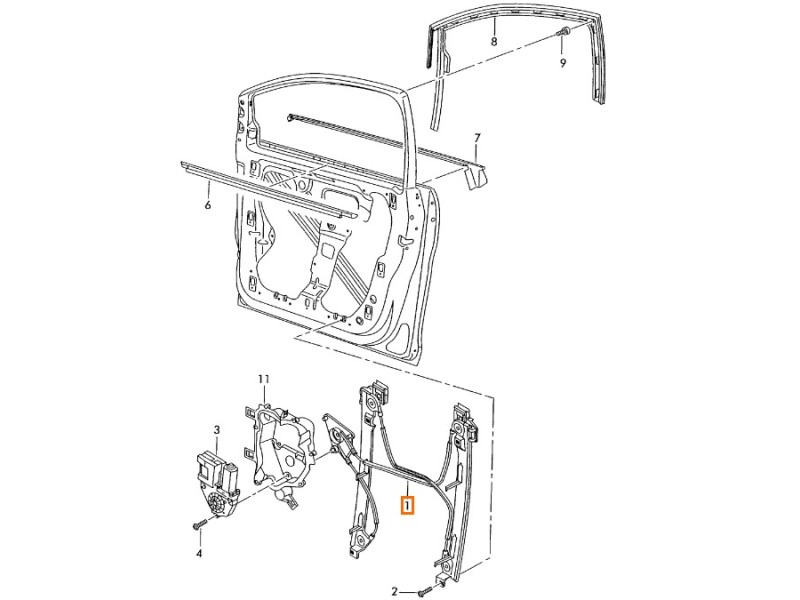 8
9
7
6
11
3
1
4
2