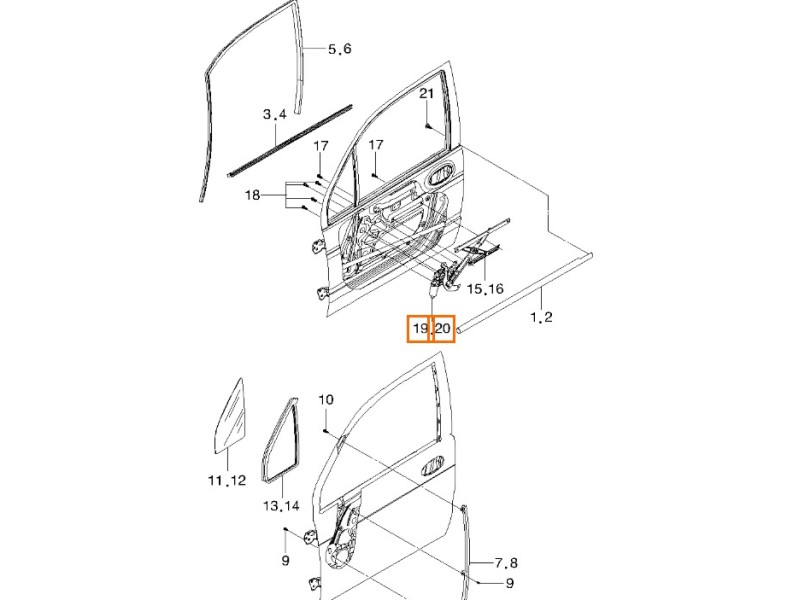 5,6
3,4
21
17
17
18
15,16
1,2
19,20
10
11,12
13,14
9
7,8
9