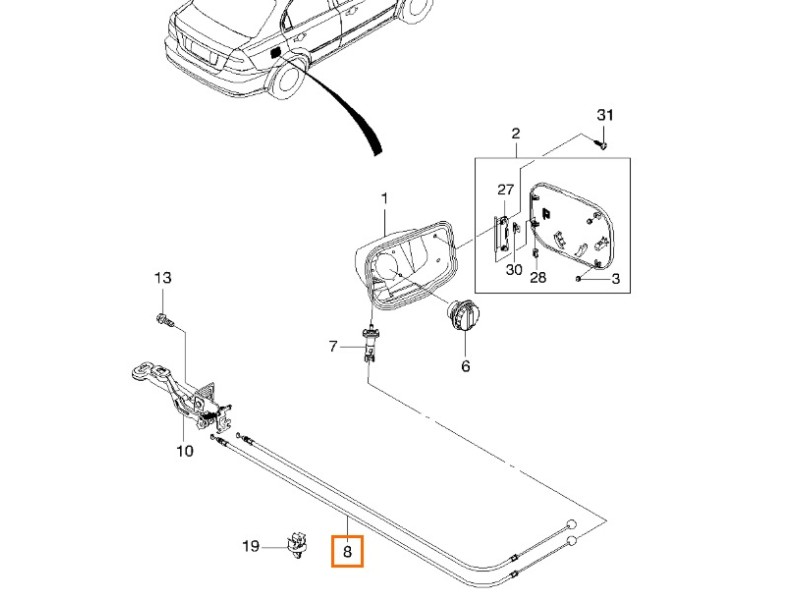 31
2
27
1
30
28
3
13
7
6
10
19
8